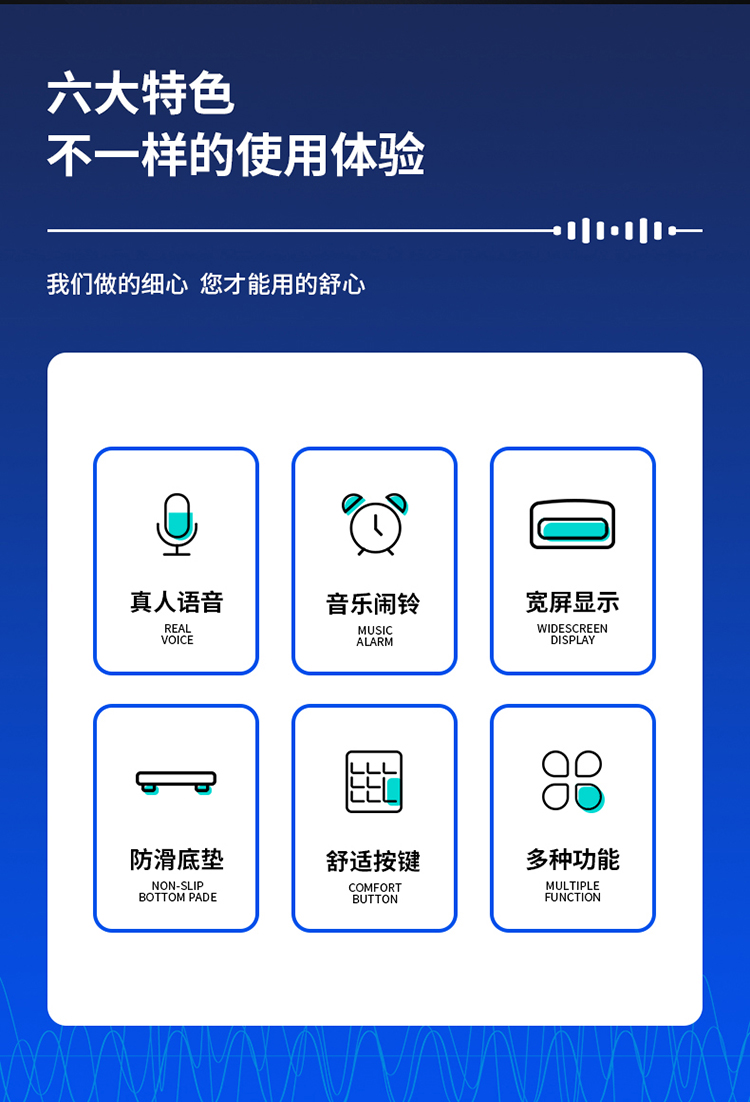 六大特色
不一样的使用体验

我们做的细心 您才能用的舒心

真人语音
REAL
VOICE

音乐闹铃
MUSIC
ALARM

宽屏显示
WIDESCREEN
DISPLAY

防滑底垫
NON-SLIP
BOTTOM PADE

舒适按键
COMFORT
BUTTON

多种功能
MULTIPLE
FUNCTION